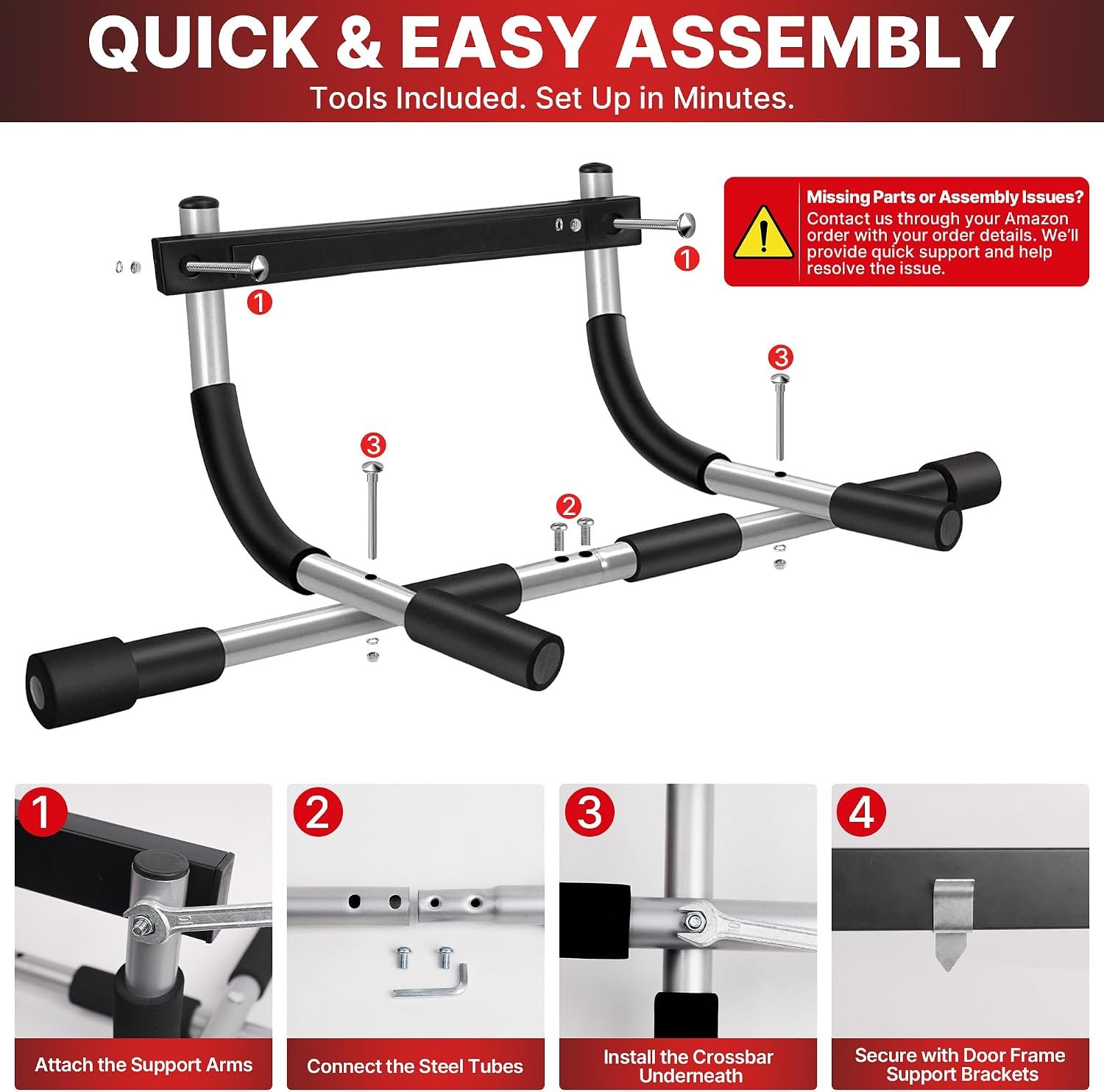 QUICK & EASY ASSEMBLY

Tools Included. Set Up in Minutes.

Missing Parts or Assembly Issues?

Contact us through your Amazon order with your order details. We'll provide quick support and help resolve the issue.

1

1

3

3

2

1

Attach the Support Arms

2

Connect the Steel Tubes

3

Install the Crossbar Underneath

4

Secure with Door Frame Support Brackets