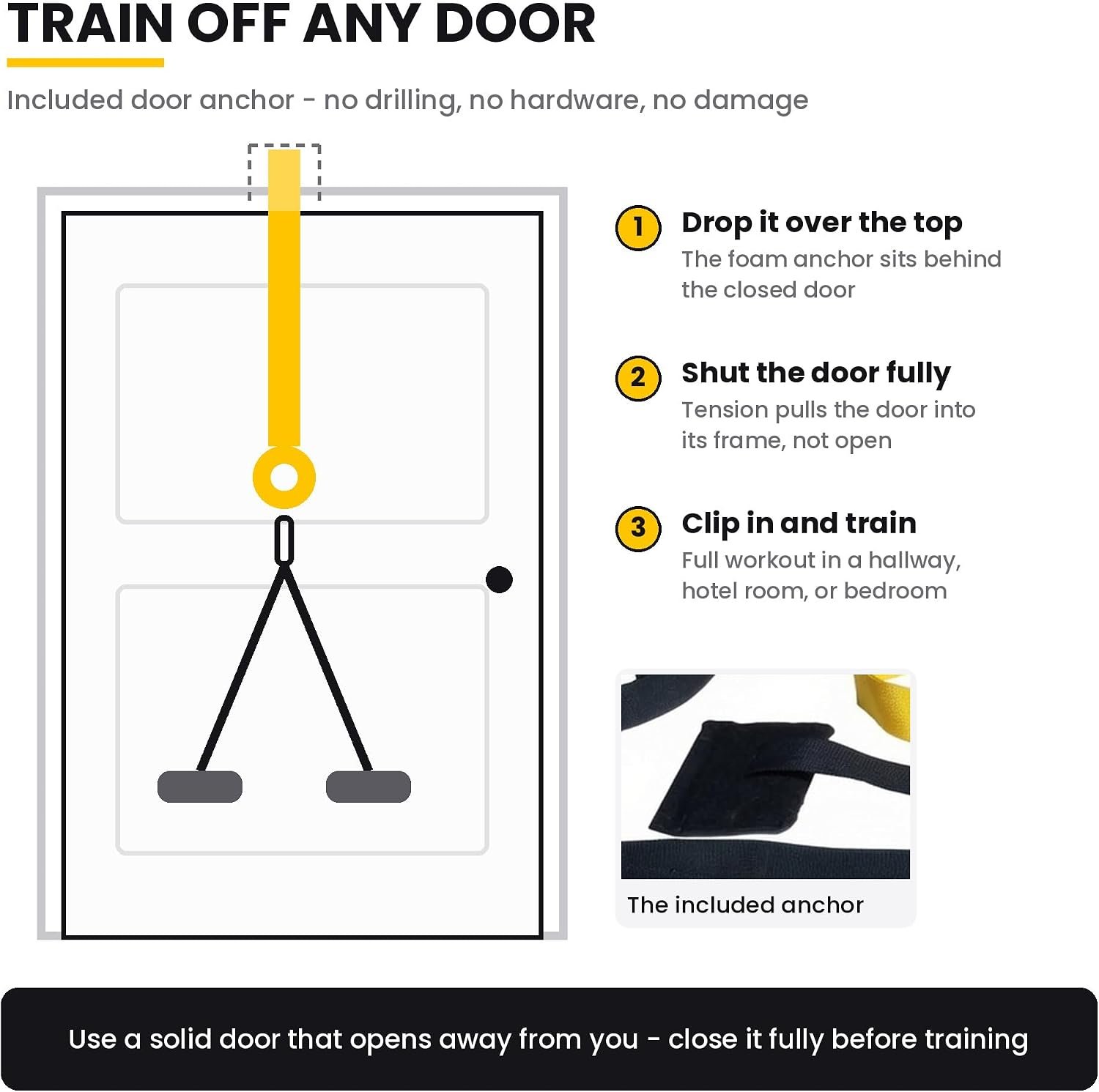 TRAIN OFF ANY DOOR

Included door anchor - no drilling, no hardware, no damage

1 Drop it over the top
The foam anchor sits behind the closed door

2 Shut the door fully
Tension pulls the door into its frame, not open

3 Clip in and train
Full workout in a hallway, hotel room, or bedroom

The included anchor

Use a solid door that opens away from you - close it fully before training